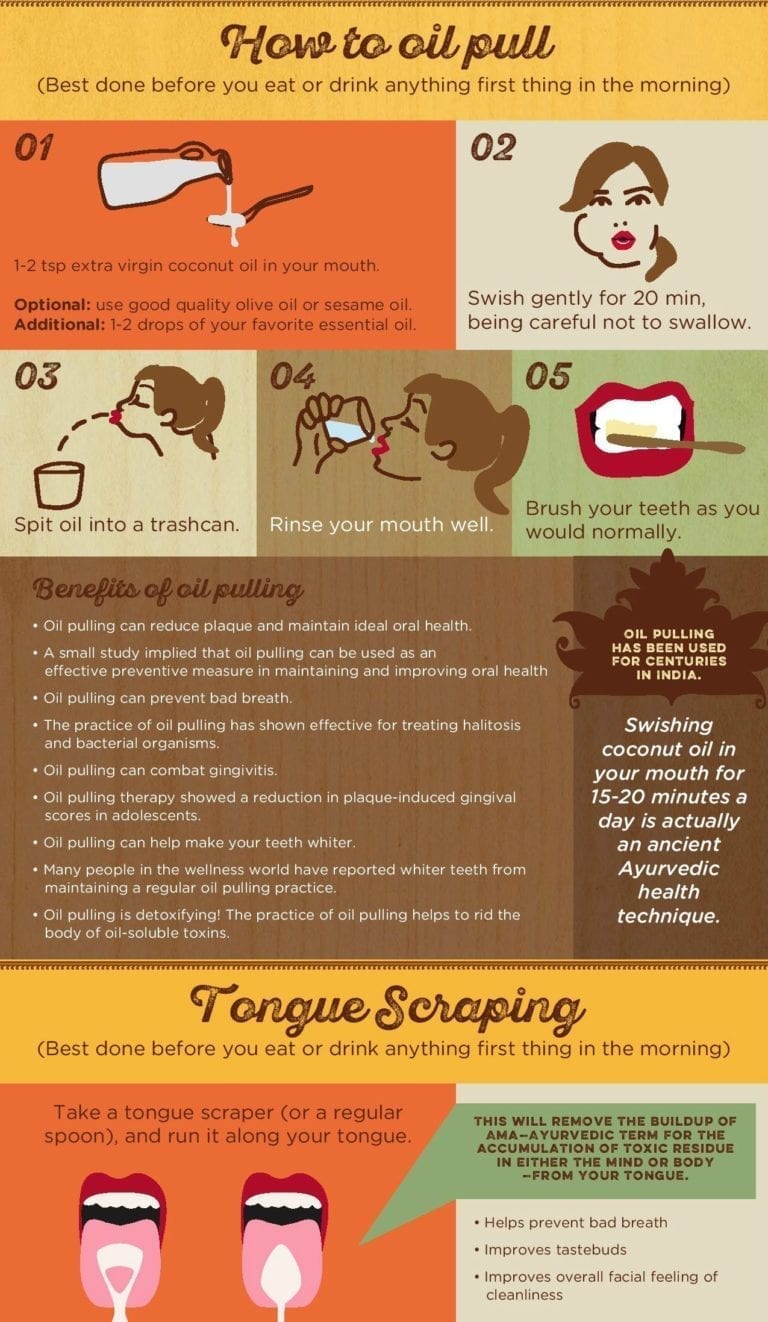 How to oil pull

(Best done before you eat or drink anything first thing in the morning)

01

1-2 tsp extra virgin coconut oil in your mouth.

Optional: use good quality olive oil or sesame oil.
Additional: 1-2 drops of your favorite essential oil.

02

Swish gently for 20 min, being careful not to swallow.

03

Spit oil into a trashcan.

04

Rinse your mouth well.

05

Brush your teeth as you would normally.

Benefits of oil pulling

• Oil pulling can reduce plaque and maintain ideal oral health.
• A small study implied that oil pulling can be used as an effective preventive measure in maintaining and improving oral health
• Oil pulling can prevent bad breath.
• The practice of oil pulling has shown effective for treating halitosis and bacterial organisms.
• Oil pulling can combat gingivitis.
• Oil pulling therapy showed a reduction in plaque-induced gingival scores in adolescents.
• Oil pulling can help make your teeth whiter.
• Many people in the wellness world have reported whiter teeth from maintaining a regular oil pulling practice.
• Oil pulling is detoxifying! The practice of oil pulling helps to rid the body of oil-soluble toxins.

OIL PULLING HAS BEEN USED FOR CENTURIES IN INDIA.

Swishing coconut oil in your mouth for 15-20 minutes a day is actually an ancient Ayurvedic health technique.

Tongue Scraping

(Best done before you eat or drink anything first thing in the morning)

Take a tongue scraper (or a regular spoon), and run it along your tongue.

THIS WILL REMOVE THE BUILDUP OF AMA—AYURVEDIC TERM FOR THE ACCUMULATION OF TOXIC RESIDUE IN EITHER THE MIND OR BODY —FROM YOUR TONGUE.

• Helps prevent bad breath
• Improves tastebuds
• Improves overall facial feeling of cleanliness